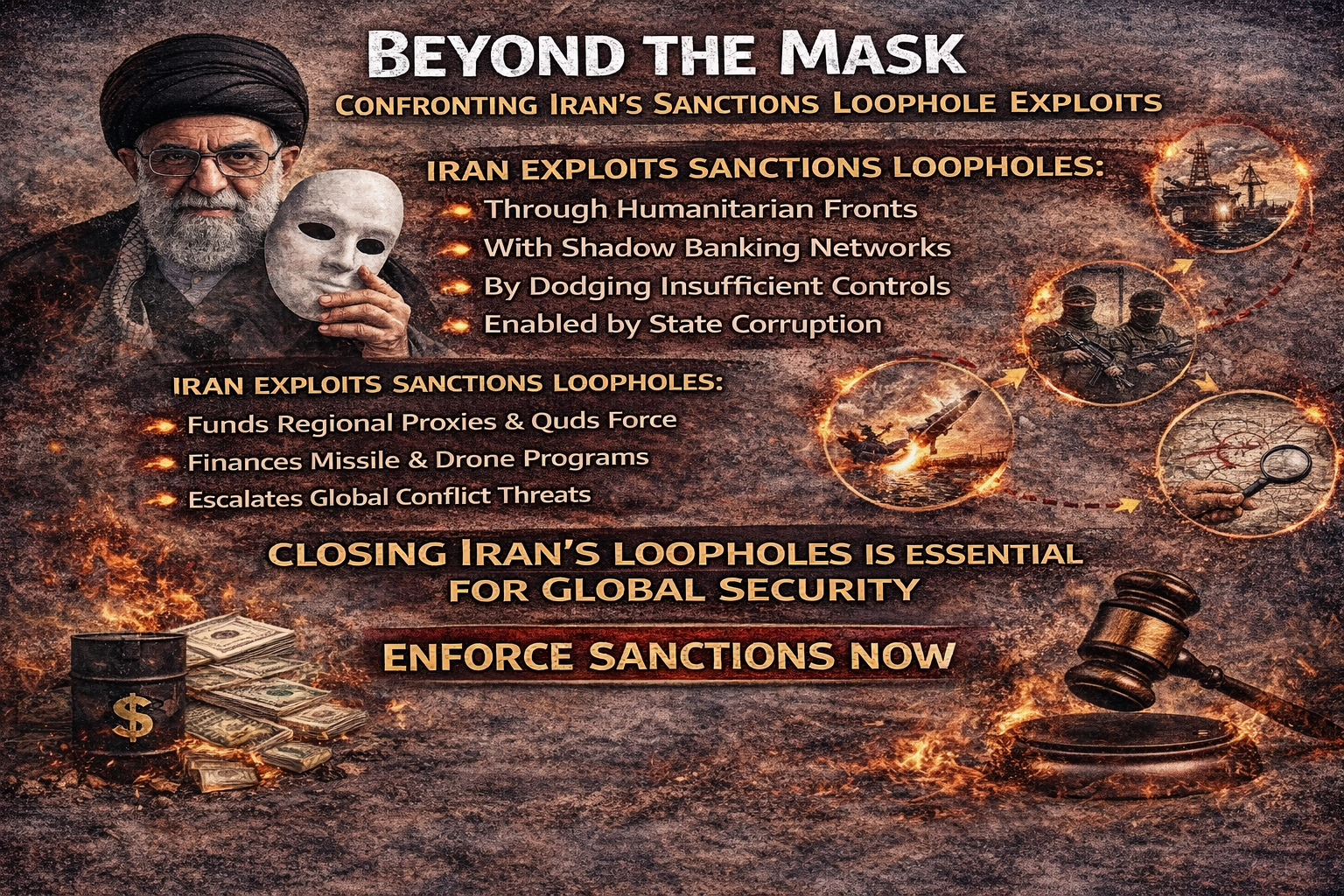 BEYOND THE MASK
CONFRONTING IRAN'S SANCTIONS LOOPHOLE EXPLOITS

IRAN EXPLOITS SANCTIONS LOOPHOLES:
Through Humanitarian Fronts
With Shadow Banking Networks
By Dodging Insufficient Controls
Enabled by State Corruption

IRAN EXPLOITS SANCTIONS LOOPHOLES:
Funds Regional Proxies & Quds Force
Finances Missile & Drone Programs
Escalates Global Conflict Threats

CLOSING IRAN'S LOOPHOLES IS ESSENTIAL FOR GLOBAL SECURITY

ENFORCE SANCTIONS NOW

$